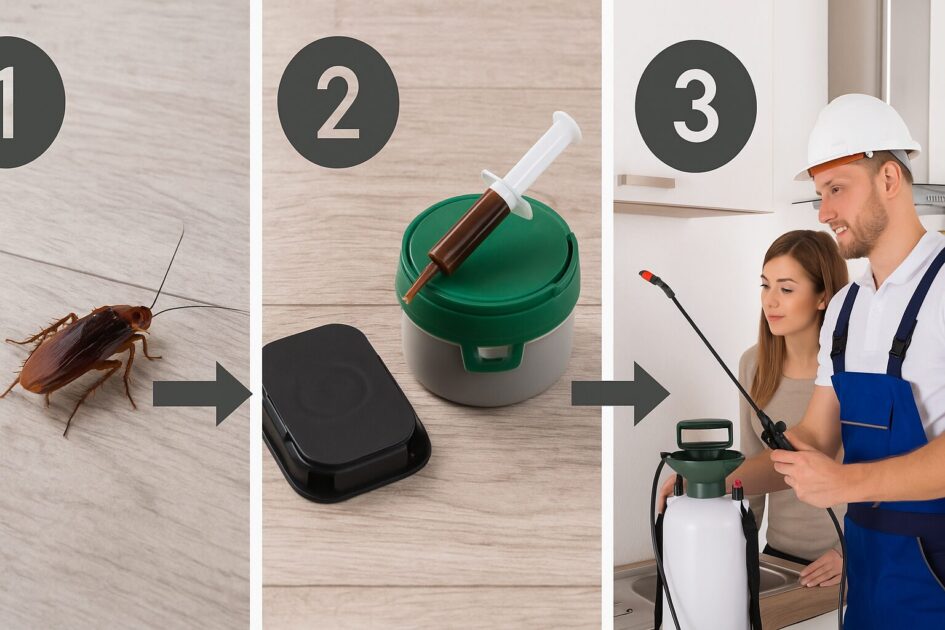 1

2

3