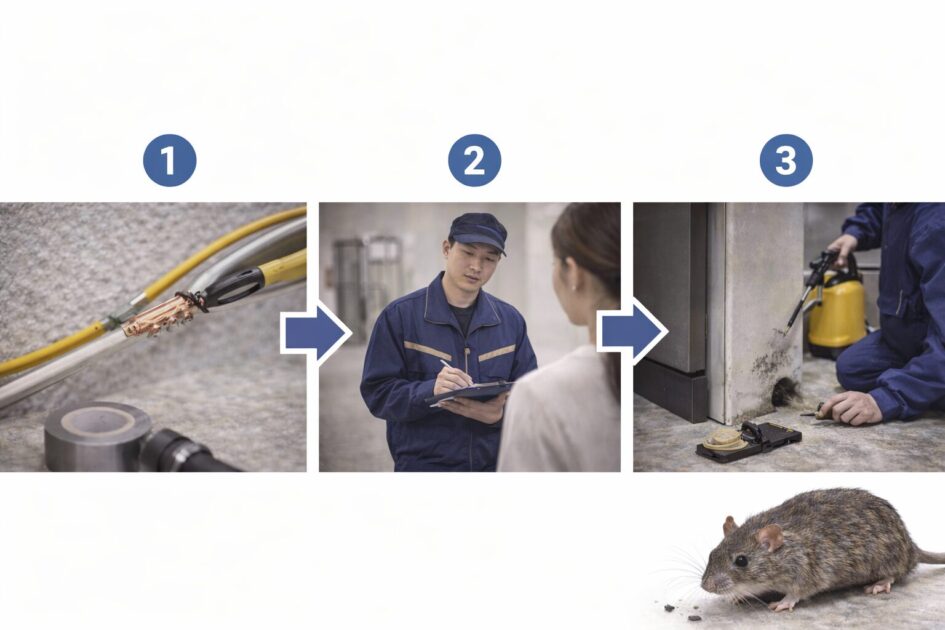 1

2

3